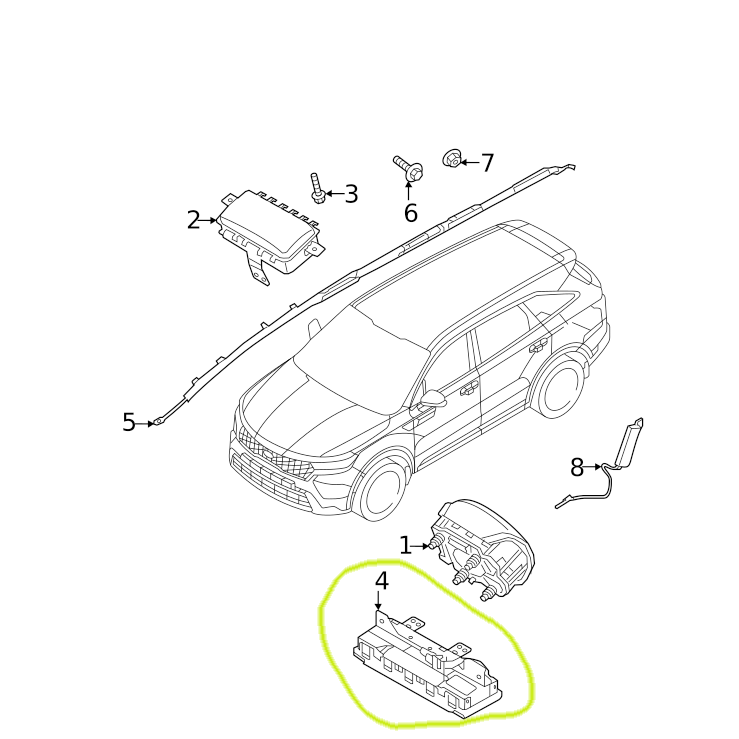 7
3
6
2
5
8
1
4