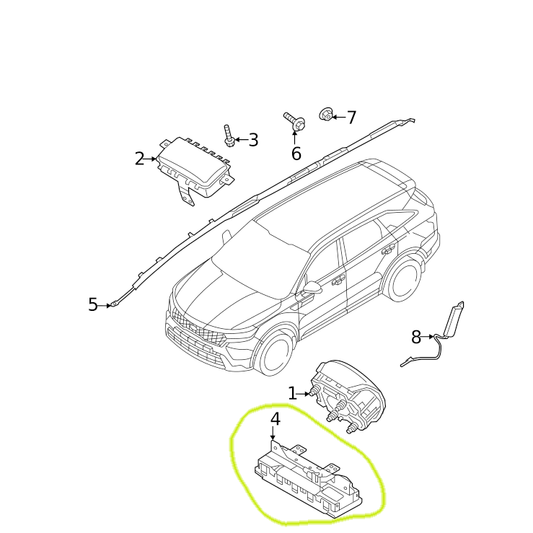 7
3
6
2
5
8
1
4